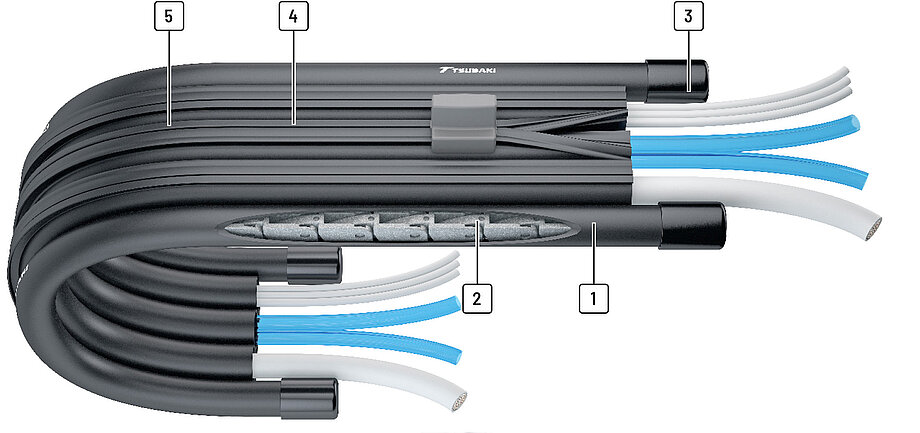 5
4
3
TSUBAKI
2
1